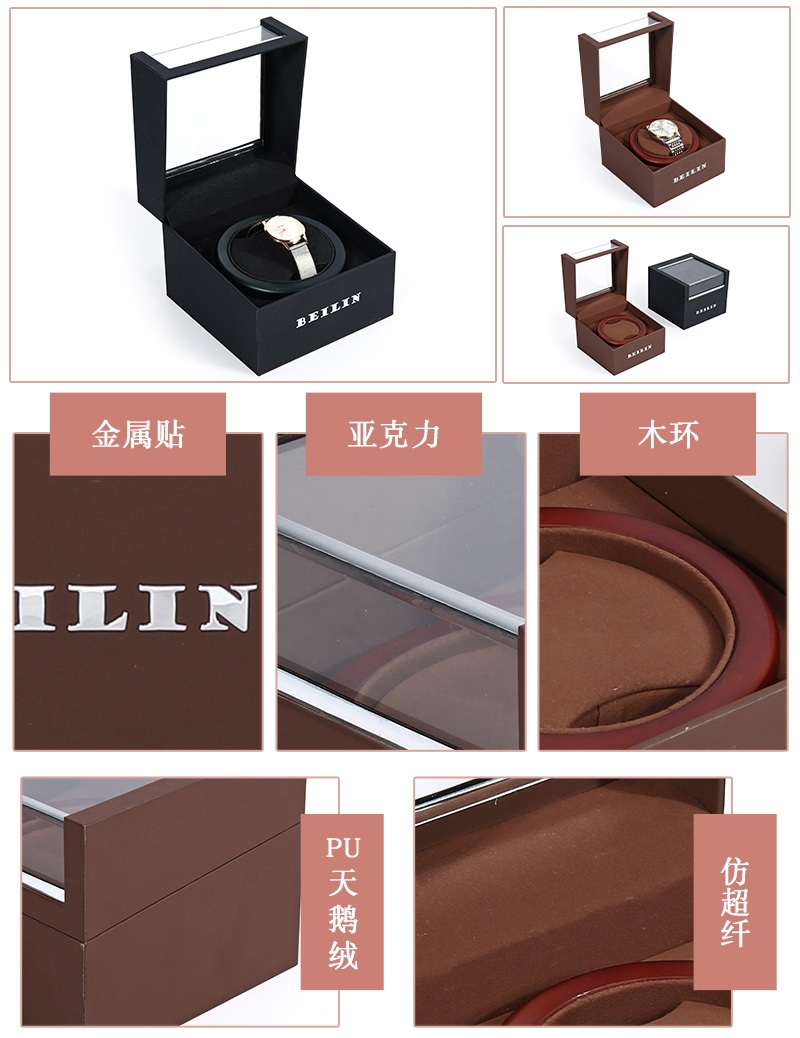 BEILIN

BEILIN

BEILIN

BEILIN

金属贴

亚克力

木环

ILIN

PU天鹅绒

仿超纤